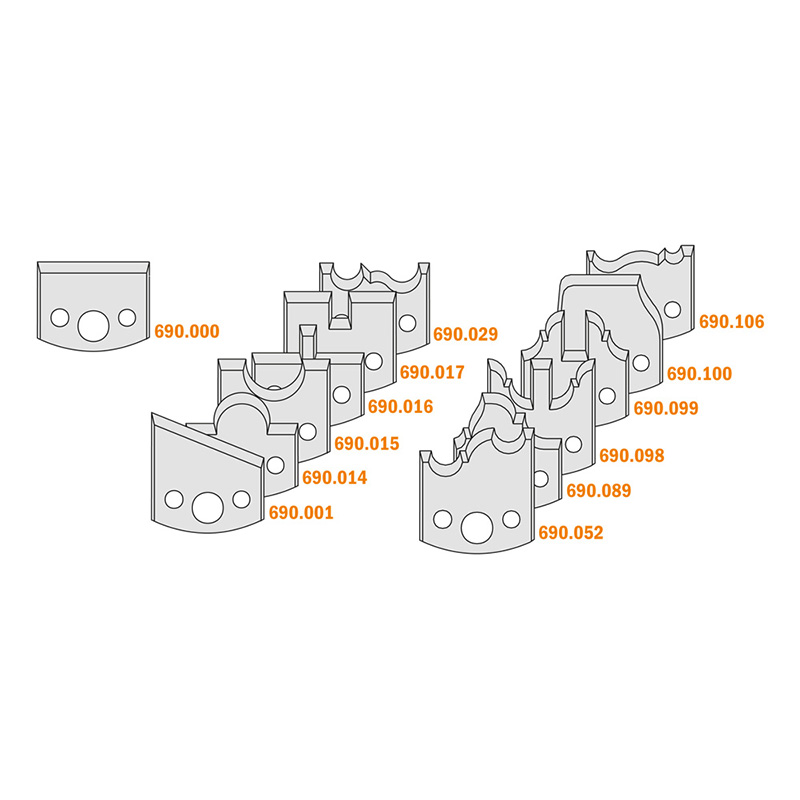 690.000

690.029
690.017
690.016
690.015
690.014
690.001

690.106
690.100
690.099
690.098
690.089
690.052