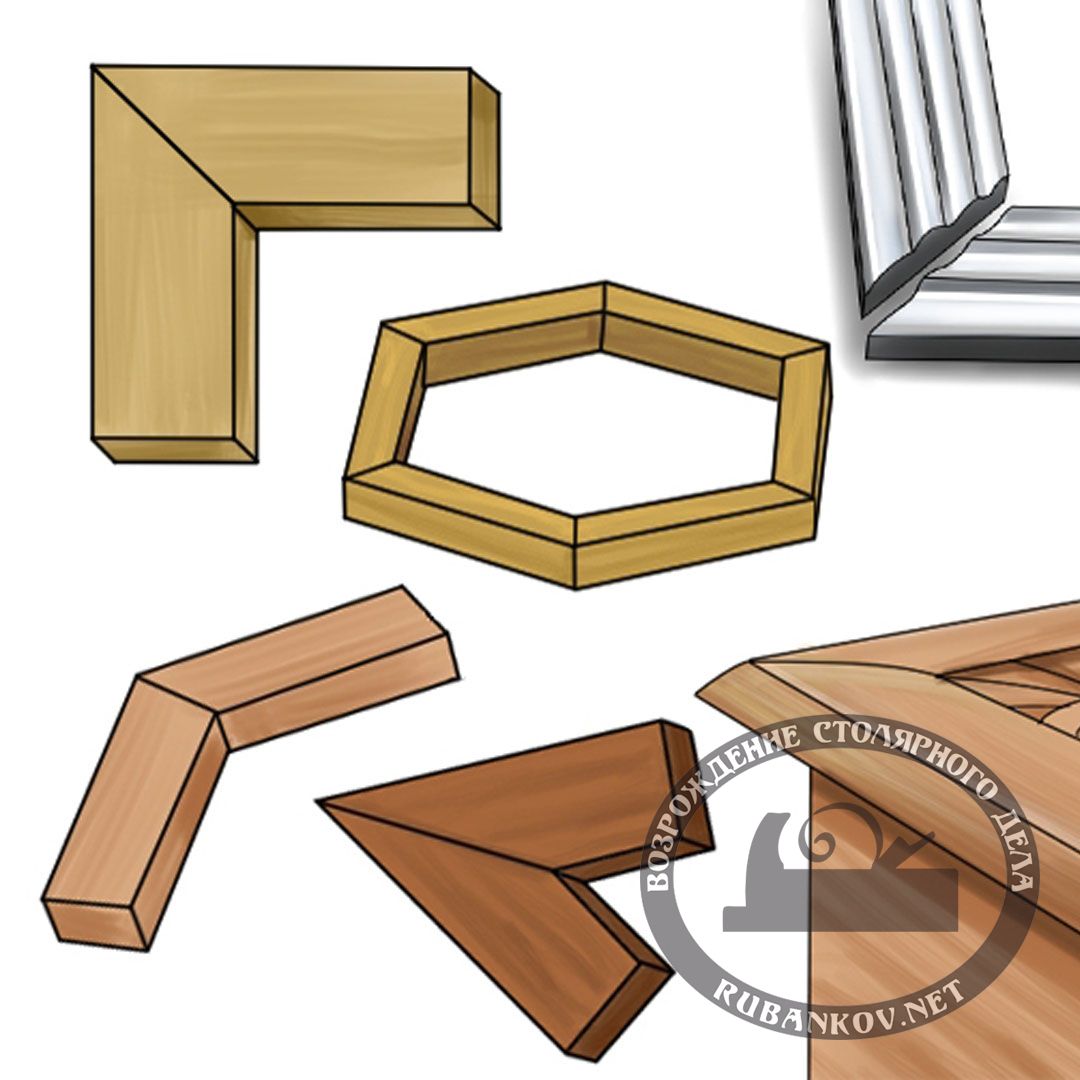 ВОЗРОЖДЕНИЕ СТОЛЯРНОГО ДЕЛА
RUBANKOV.NET