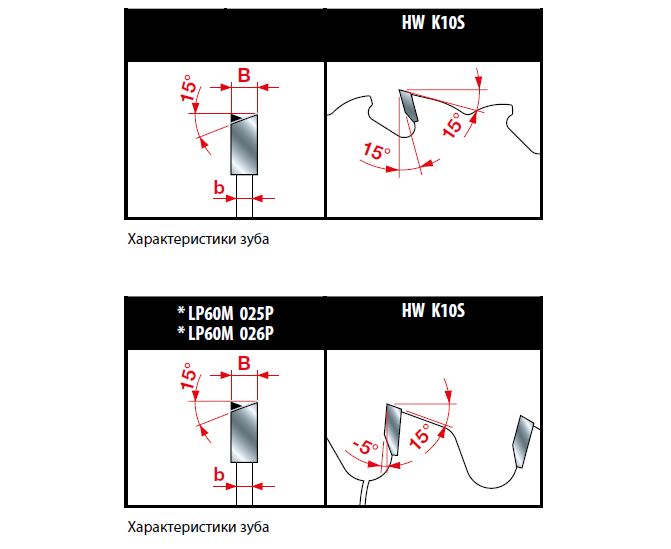 HW K10S

15°
B
b

15°
15°

Характеристики зуба

* LP60M 025P
* LP60M 026P

HW K10S

15°
B
b

-5°
15°

Характеристики зуба