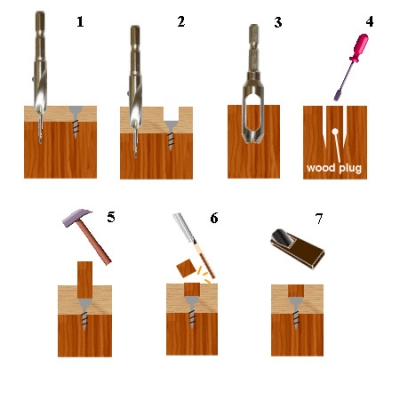 1

2

3

4

wood plug

5

6

7