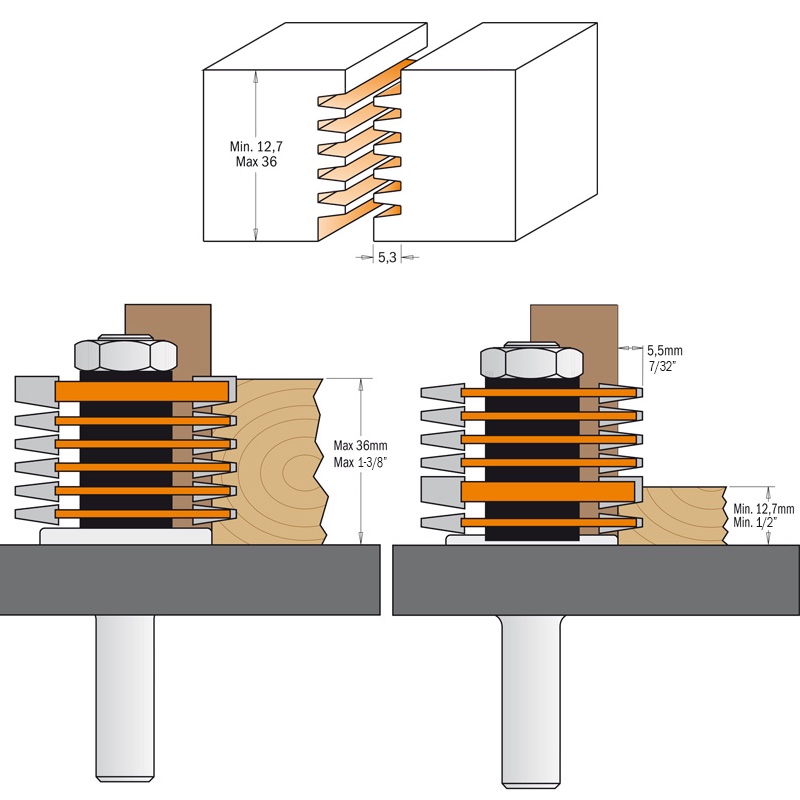 Min. 12,7
Max 36

5,3

Max 36mm
Max 1-3/8"

5,5mm
7/32"

Min. 12,7mm
Min. 1/2"