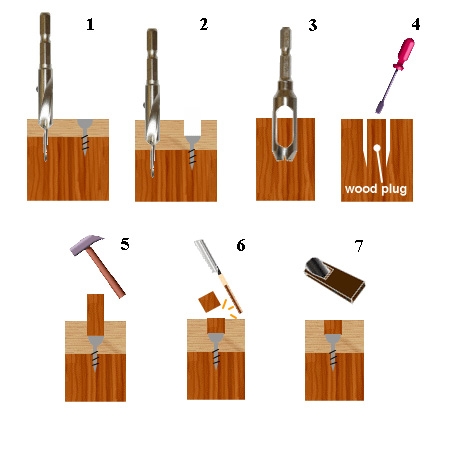 1

2

3

4

wood plug

5

6

7