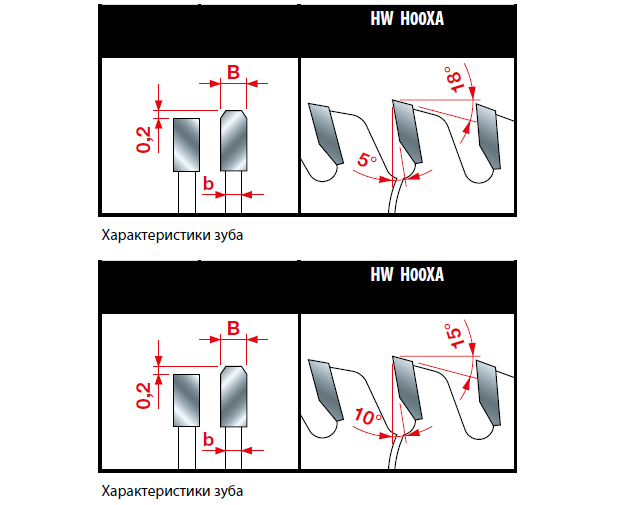 HW H00XA

B

0,2

b

18°

5°

Характеристики зуба

HW H00XA

B

0,2

b

15°

10°

Характеристики зуба