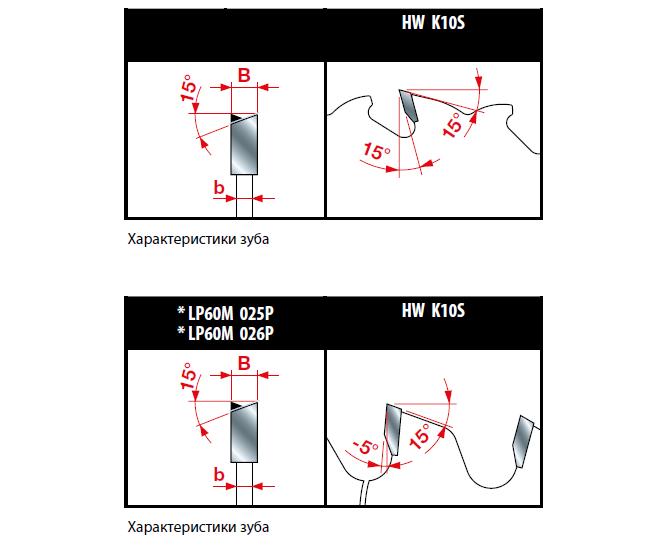 HW K10S

15°

B

b

15°

15°

Характеристики зуба

* LP60M 025P
* LP60M 026P

HW K10S

15°

B

b

-5°

15°

Характеристики зуба