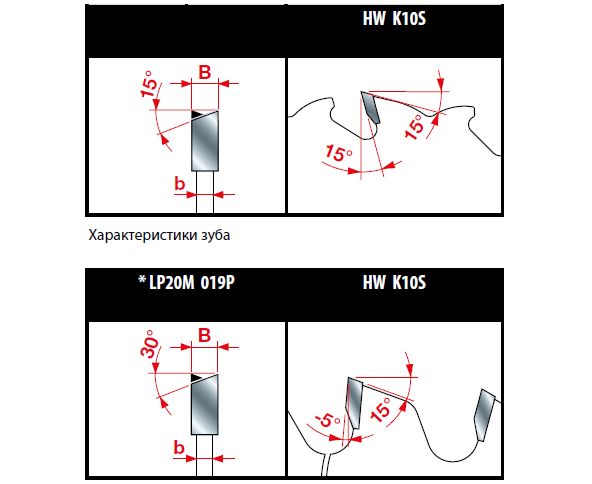 HW K10S

15°
B
b

15°
15°

Характеристики зуба

* LP20M 019P
HW K10S

30°
B
b

-5°
15°