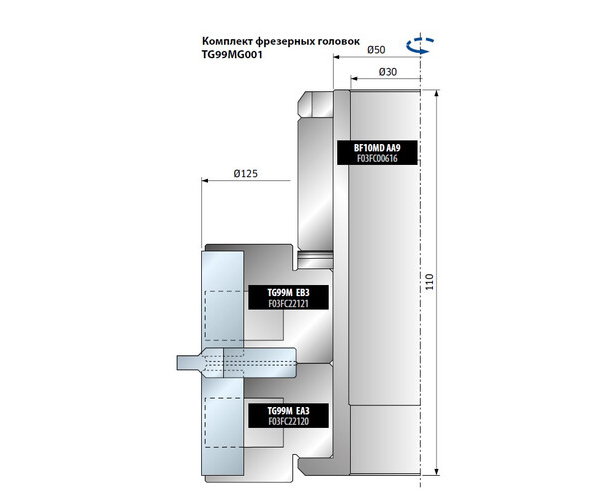 Комплект фрезерных головок
TG99MG001

Ø50

Ø30

BF10MD AA9
F03FC00616

Ø125

TG99M EB3
F03FC22121

110

TG99M EA3
F03FC22120