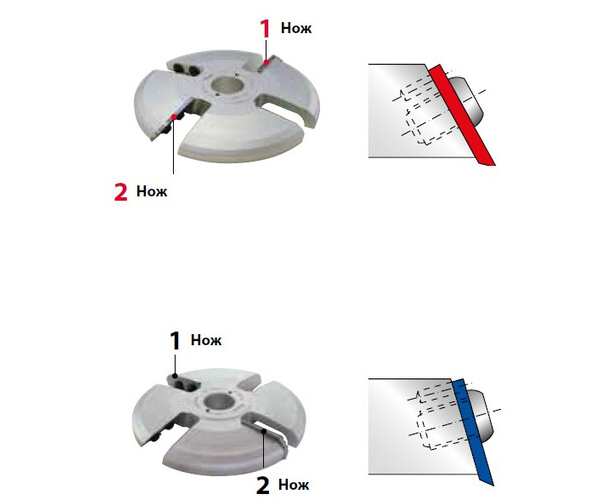 1 Нож

2 Нож

1 Нож

2 Нож