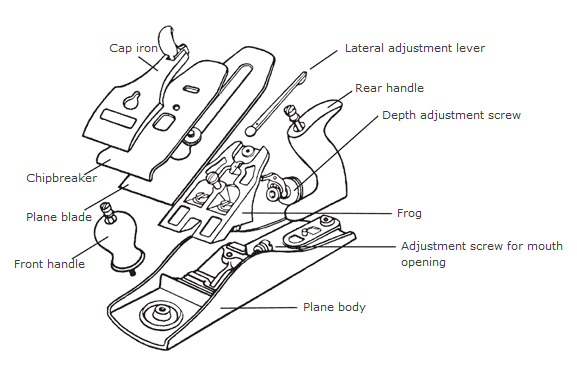 Cap iron

Lateral adjustment lever

Rear handle

Depth adjustment screw

Chipbreaker

Plane blade

Frog

Front handle

Adjustment screw for mouth opening

Plane body