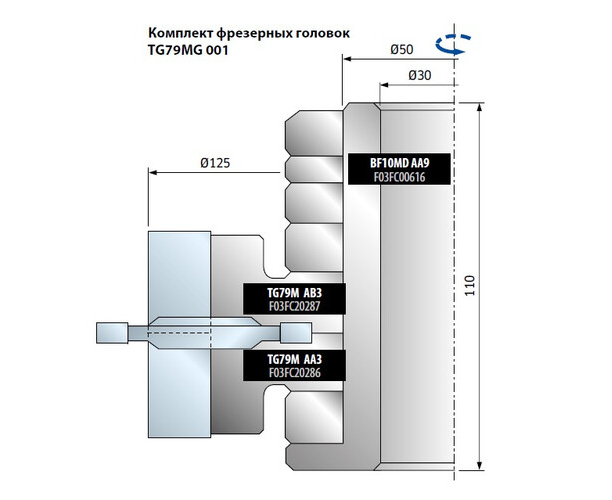 Комплект фрезерных головок
TG79MG 001

Ø50

Ø30

Ø125

BF10MD AA9
F03FC00616

TG79M AB3
F03FC20287

TG79M AA3
F03FC20286

110