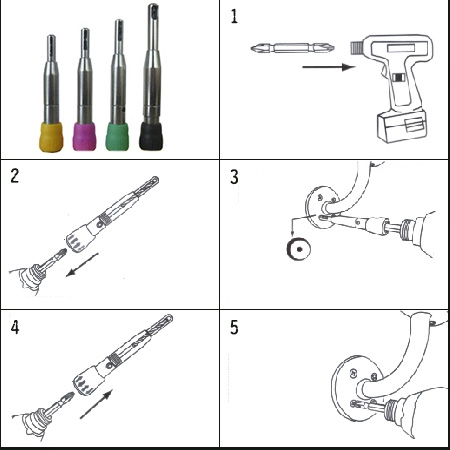 1

2

3

4

5